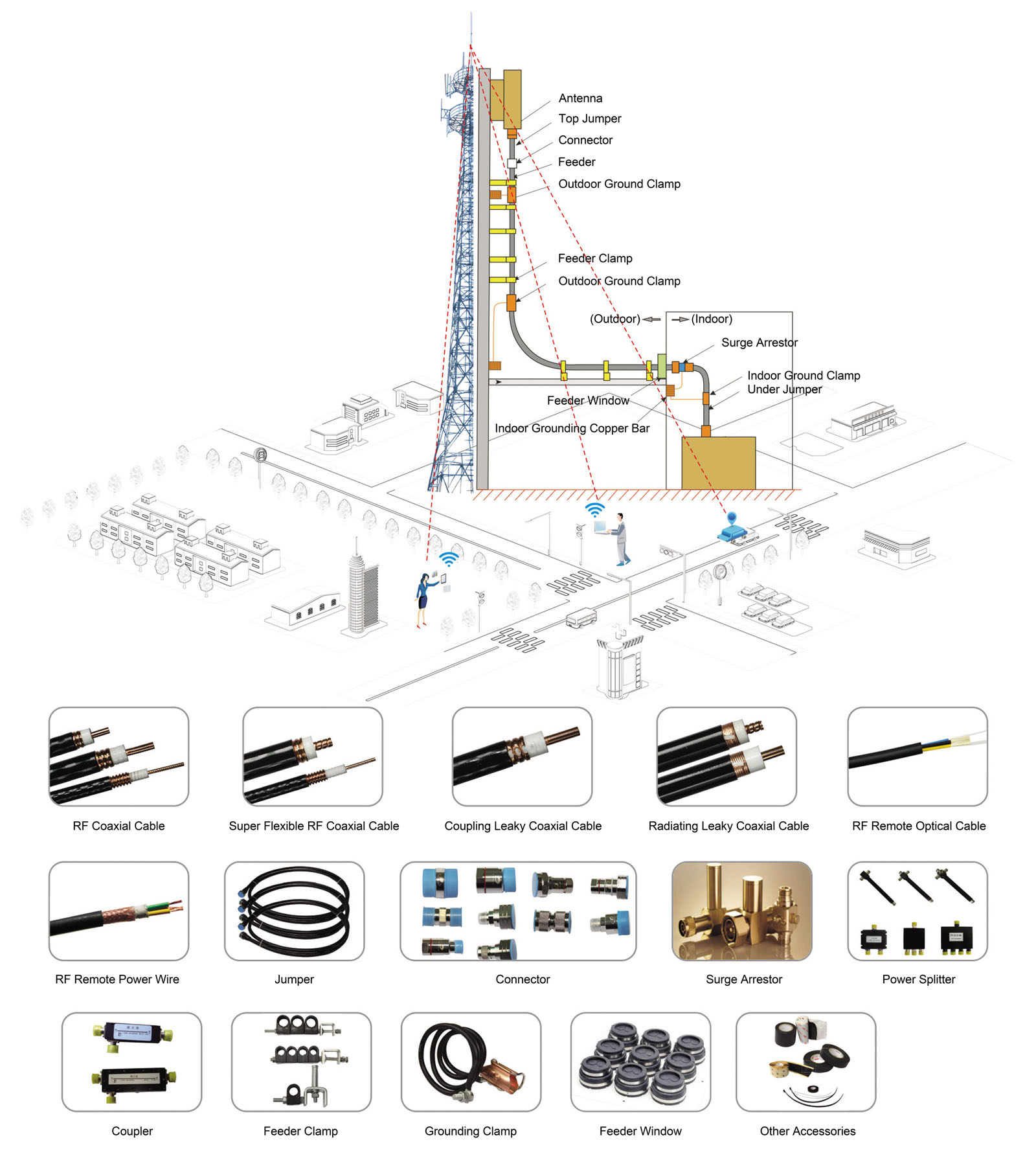 Antenna
Top Jumper
Connector
Feeder
Outdoor Ground Clamp
Feeder Clamp
Outdoor Ground Clamp
(Outdoor)
(Indoor)
Surge Arrestor
Indoor Ground Clamp
Under Jumper
Feeder Window
Indoor Grounding Copper Bar

RF Coaxial Cable
Super Flexible RF Coaxial Cable
Coupling Leaky Coaxial Cable
Radiating Leaky Coaxial Cable
RF Remote Optical Cable
RF Remote Power Wire
Jumper
Connector
Surge Arrestor
Power Splitter
Coupler
Feeder Clamp
Grounding Clamp
Feeder Window
Other Accessories